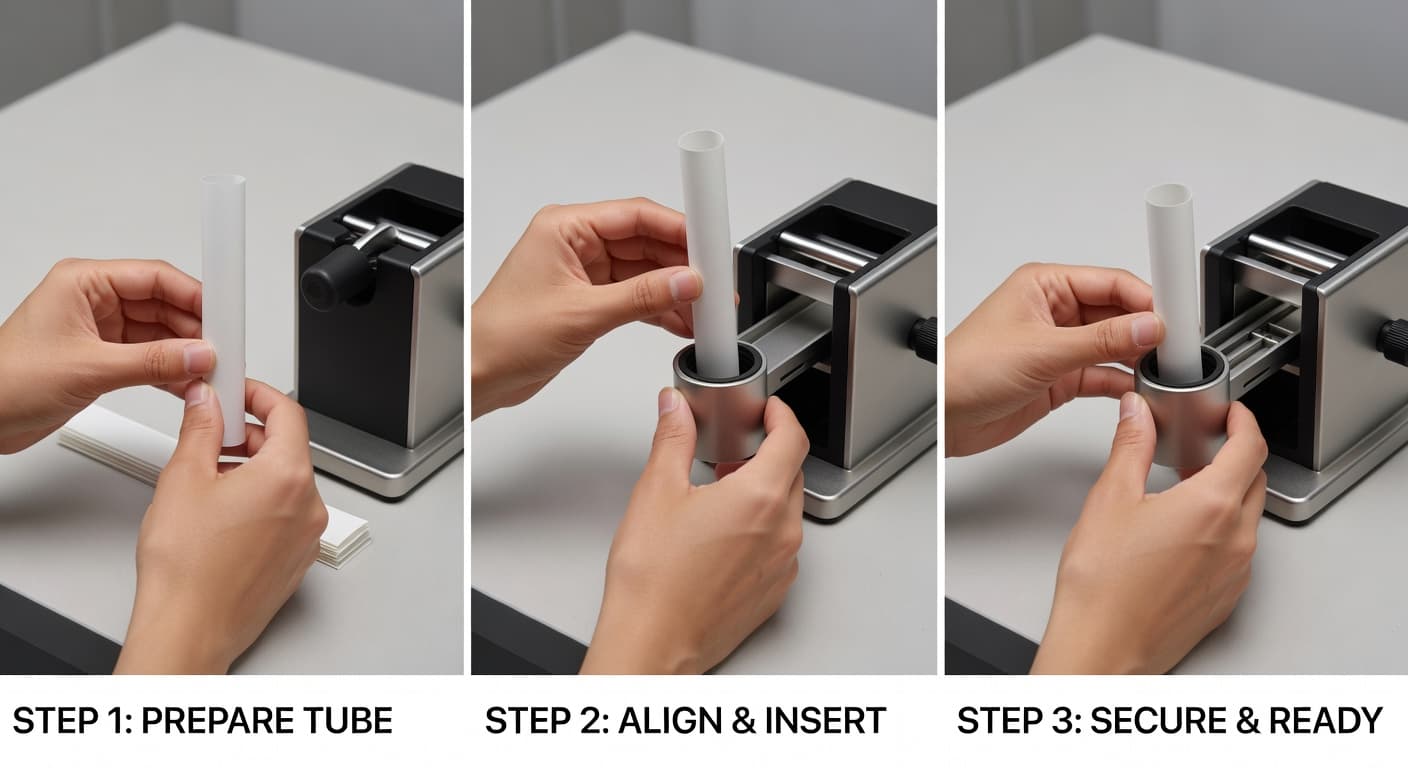 STEP 1: PREPARE TUBE

STEP 2: ALIGN & INSERT

STEP 3: SECURE & READY